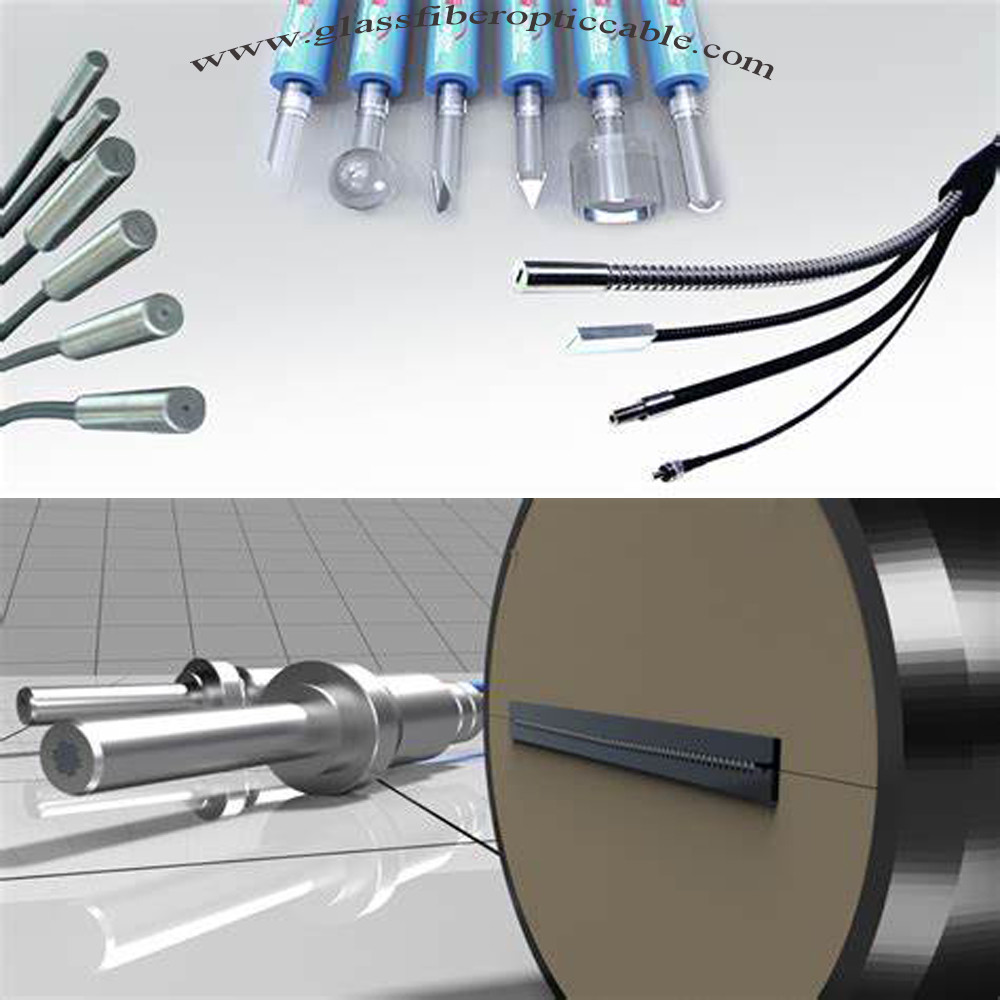 www.glassfiberopticcable.com